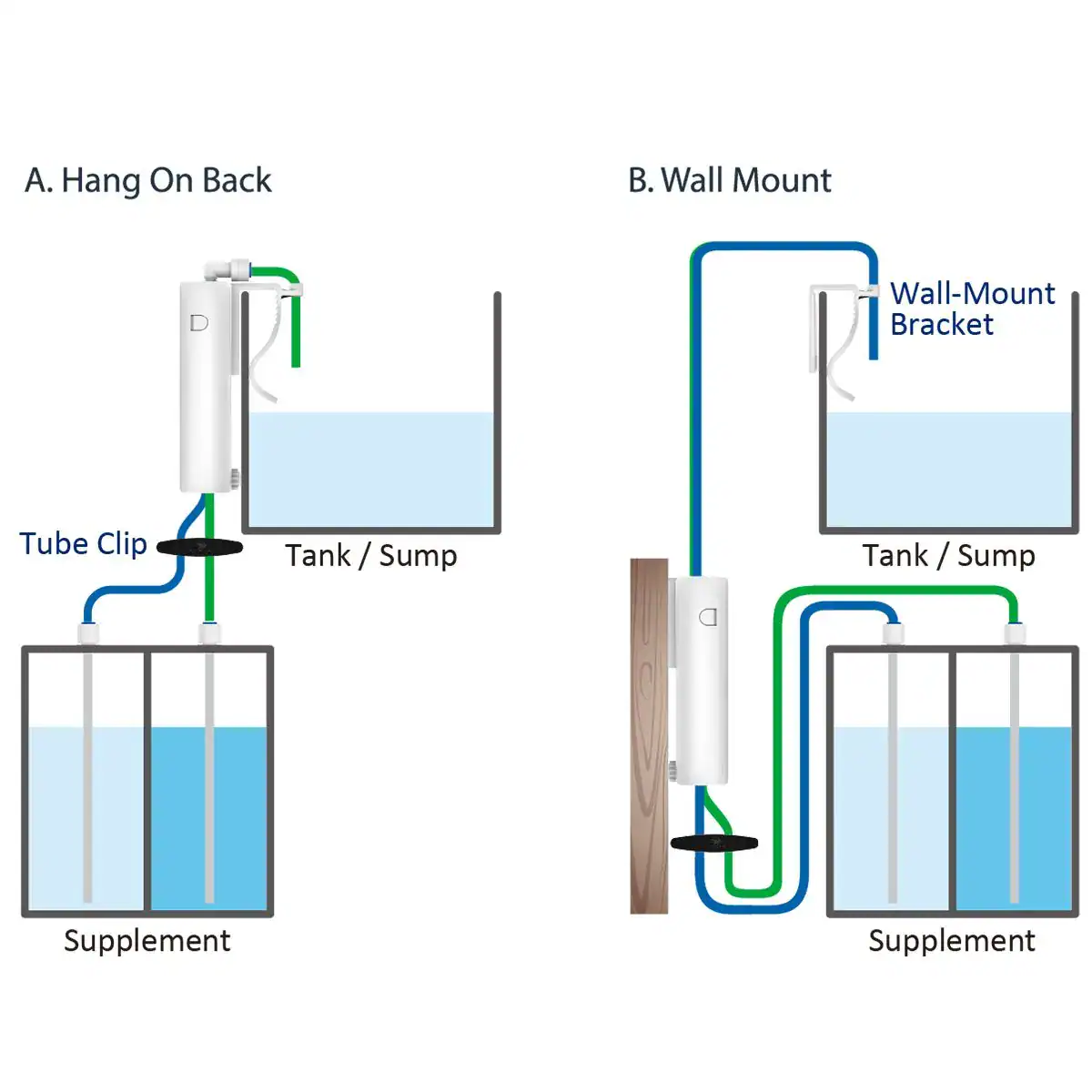 A. Hang On Back

Tube Clip

Tank / Sump

Supplement

B. Wall Mount

Wall-Mount Bracket

Tank / Sump

Supplement