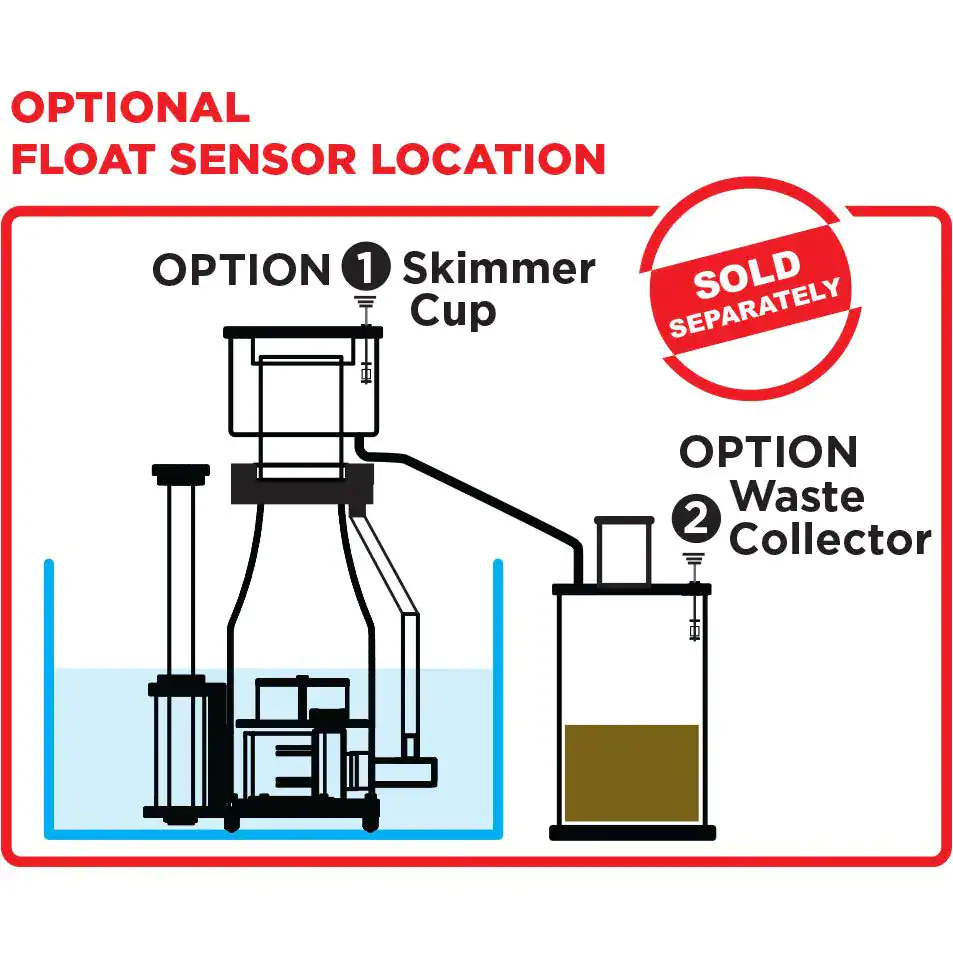 OPTIONAL
FLOAT SENSOR LOCATION

OPTION 1 Skimmer Cup

SOLD SEPARATELY

OPTION 2 Waste Collector