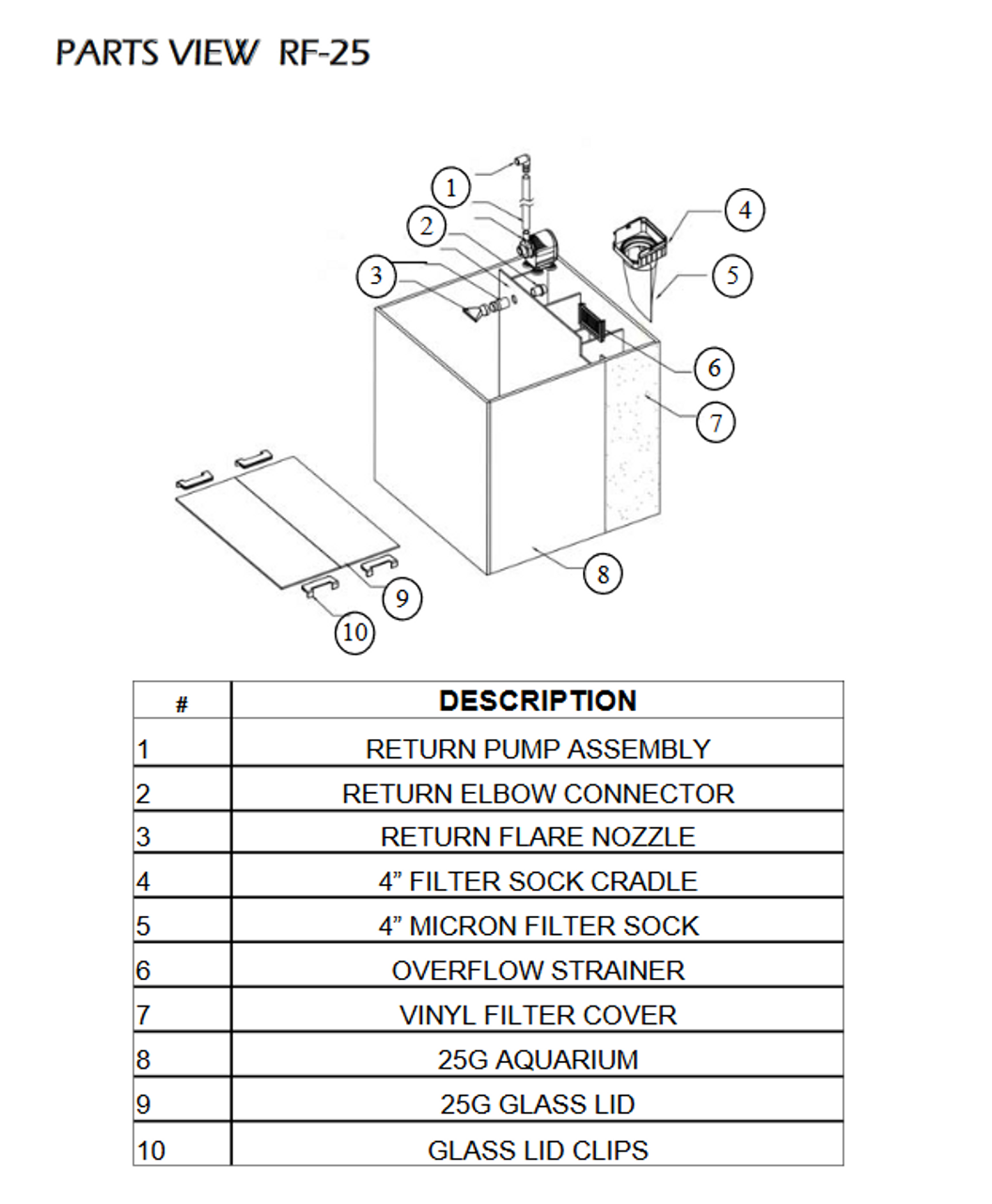 PARTS VIEW RF-25

1
2
3
4
5
6
7
8
9
10

| # | DESCRIPTION |
|---|---|
| 1 | RETURN PUMP ASSEMBLY |
| 2 | RETURN ELBOW CONNECTOR |
| 3 | RETURN FLARE NOZZLE |
| 4 | 4” FILTER SOCK CRADLE |
| 5 | 4” MICRON FILTER SOCK |
| 6 | OVERFLOW STRAINER |
| 7 | VINYL FILTER COVER |
| 8 | 25G AQUARIUM |
| 9 | 25G GLASS LID |
| 10 | GLASS LID CLIPS |